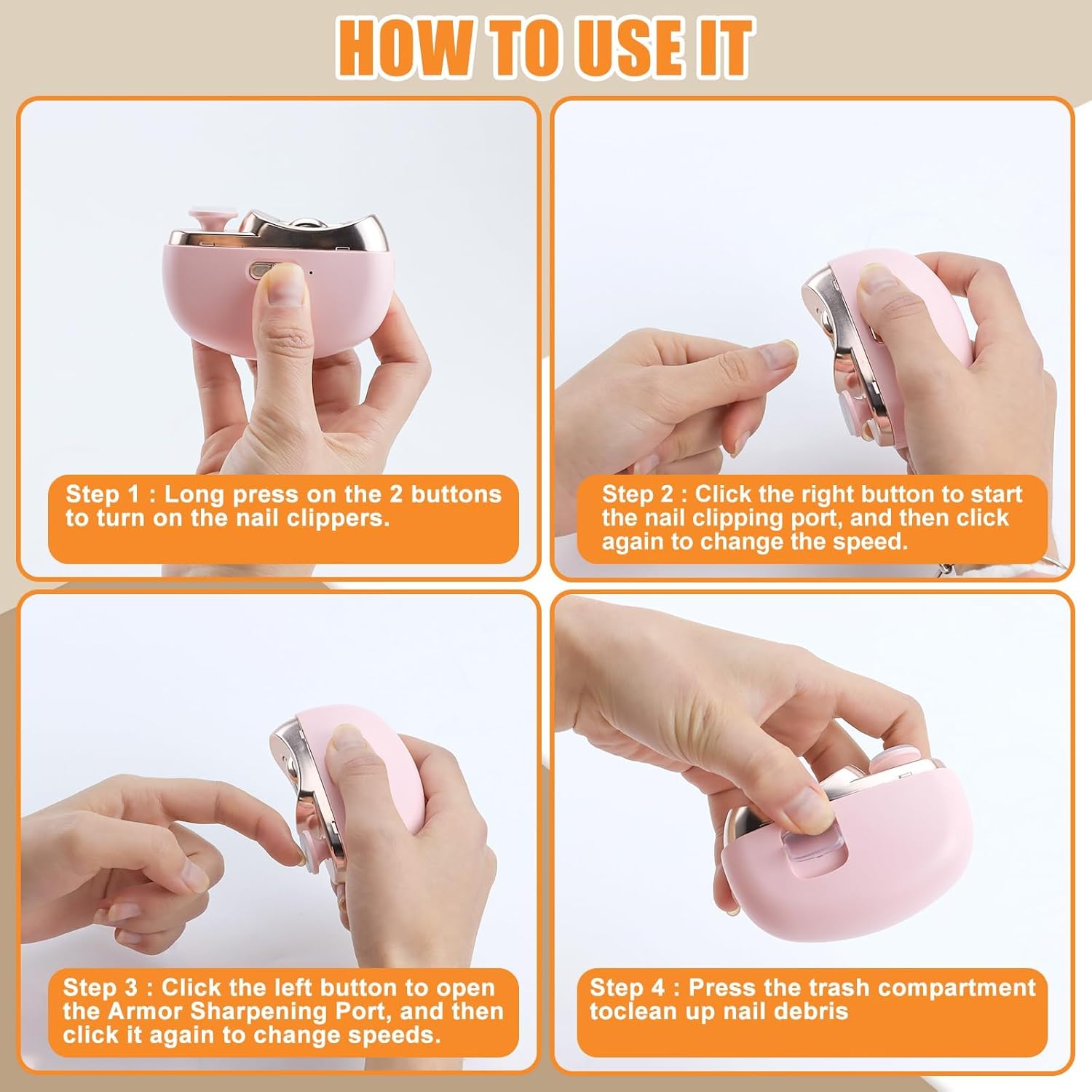 HOW TO USE IT

Step 1 : Long press on the 2 buttons to turn on the nail clippers.

Step 2 : Click the right button to start the nail clipping port, and then click again to change the speed.

Step 3 : Click the left button to open the Armor Sharpening Port, and then click it again to change speeds.

Step 4 : Press the trash compartment toclean up nail debris